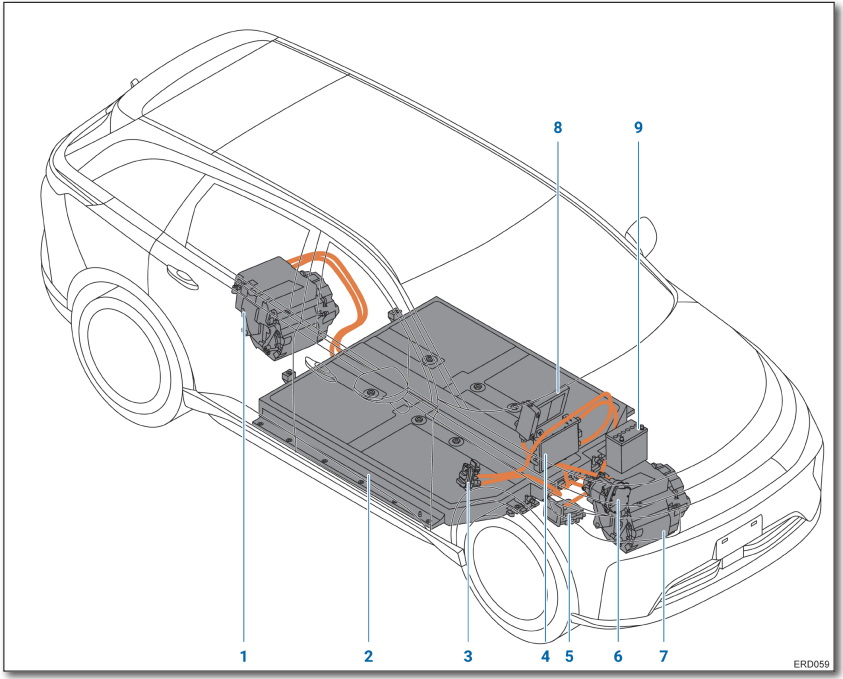 8
9
1
2
3
4
5
6
7
ERD059