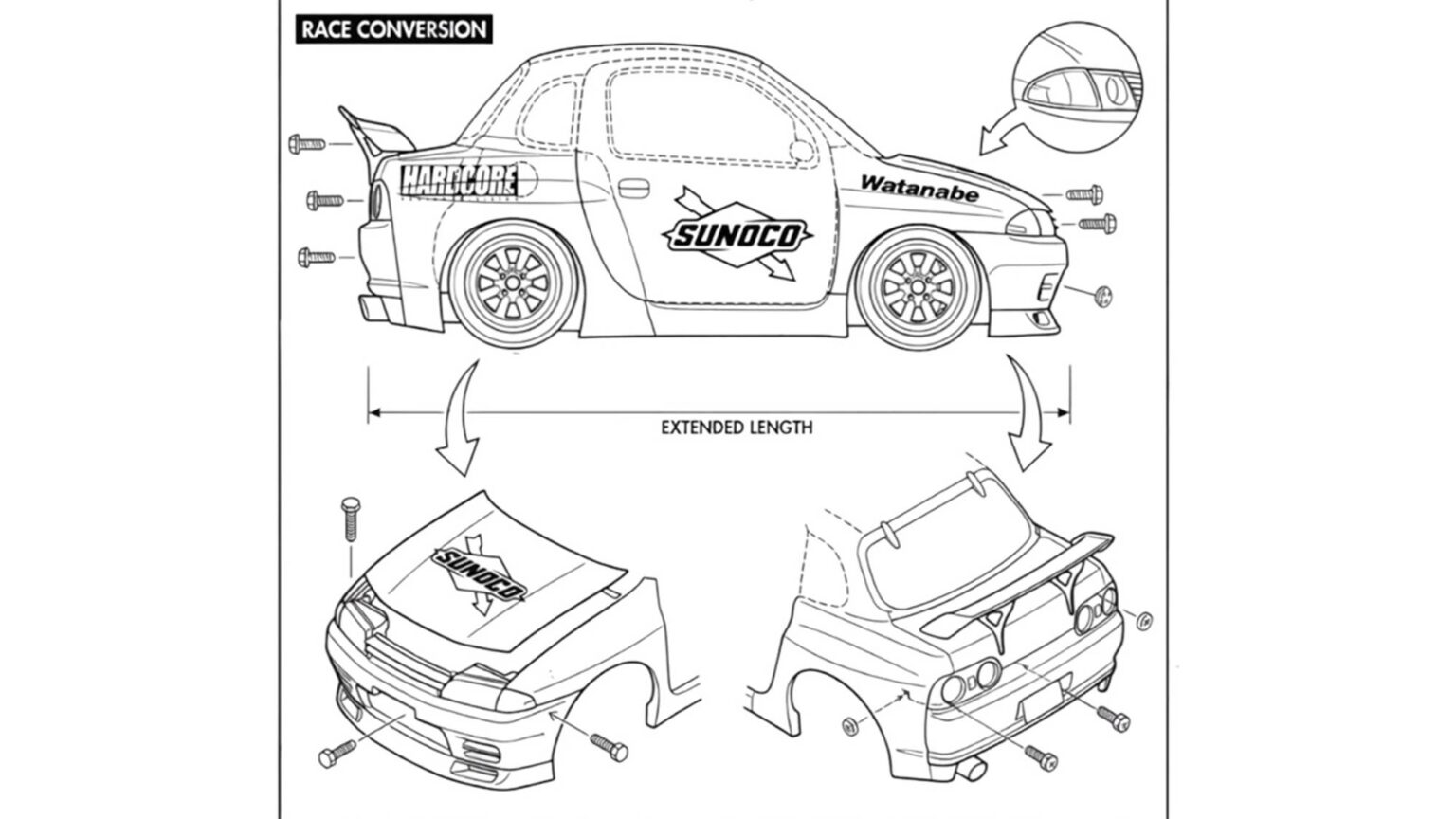 RACE CONVERSION

HARDCORE

Watanabe

SUNOCO

EXTENDED LENGTH

SUNOCO