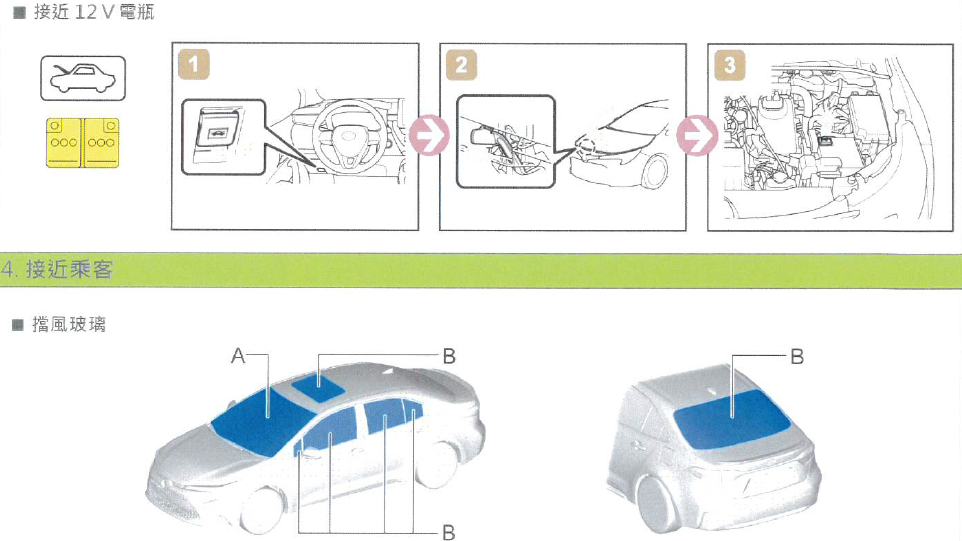 ■ 接近 12 V 電瓶

1

2

3

4. 接近乘客

■ 擋風玻璃

A

B

B

B